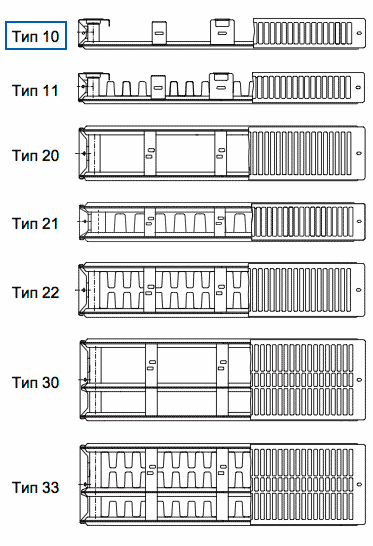 Тип 10

Тип 11

Тип 20

Тип 21

Тип 22

Тип 30

Тип 33