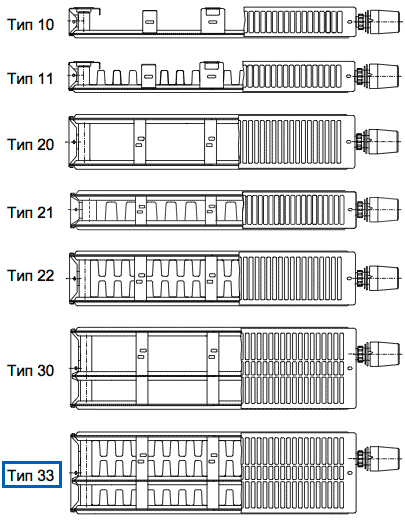 Тип 10

Тип 11

Тип 20

Тип 21

Тип 22

Тип 30

Тип 33