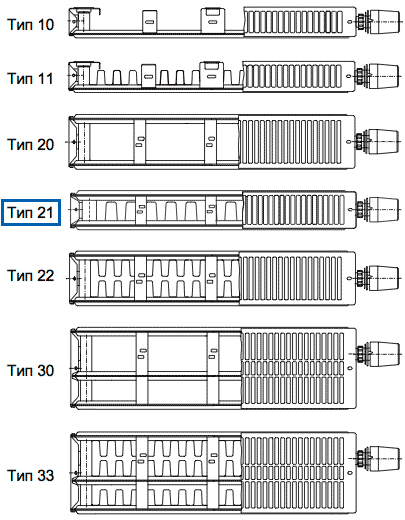 Тип 10

Тип 11

Тип 20

Тип 21

Тип 22

Тип 30

Тип 33