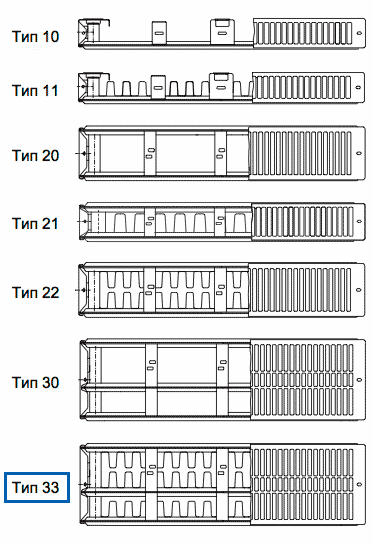 Тип 10

Тип 11

Тип 20

Тип 21

Тип 22

Тип 30

Тип 33