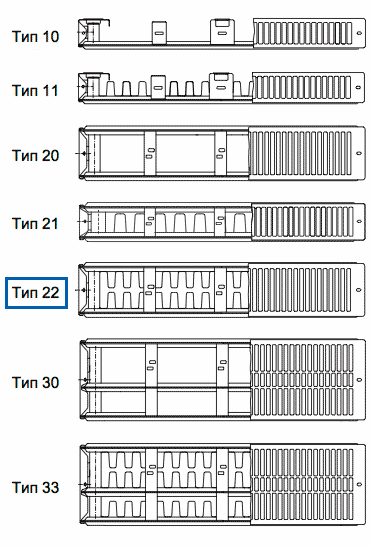 Тип 10

Тип 11

Тип 20

Тип 21

Тип 22

Тип 30

Тип 33