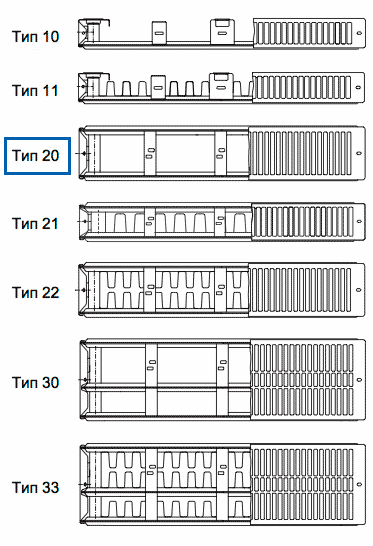 Тип 10

Тип 11

Тип 20

Тип 21

Тип 22

Тип 30

Тип 33