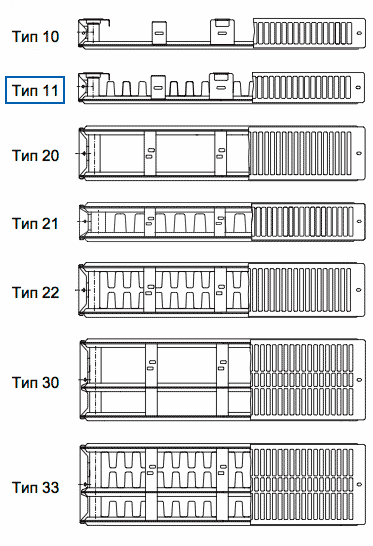 Тип 10

Тип 11

Тип 20

Тип 21

Тип 22

Тип 30

Тип 33