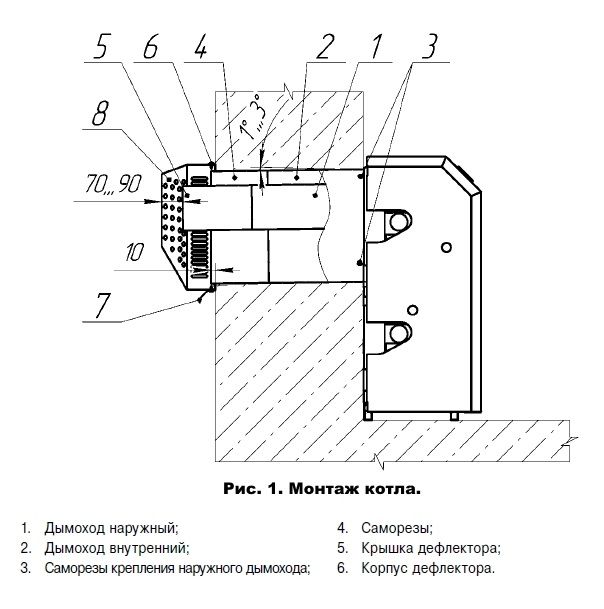 5 6 4 2 1 3

8

1°...3°

70...90

10

7

Рис. 1. Монтаж котла.

1. Дымоход наружный;
2. Дымоход внутренний;
3. Саморезы крепления наружного дымохода;

4. Саморезы;
5. Крышка дефлектора;
6. Корпус дефлектора.